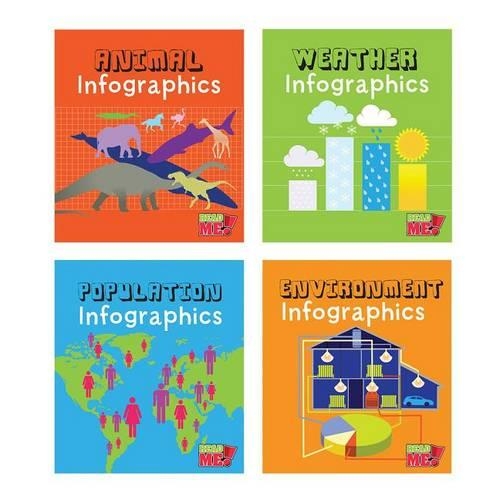 ANIMAL
Infographics

READ ME!

WEATHER
Infographics

READ ME!

POPULATION
Infographics

READ ME!

ENVIRONMENT
Infographics

READ ME!